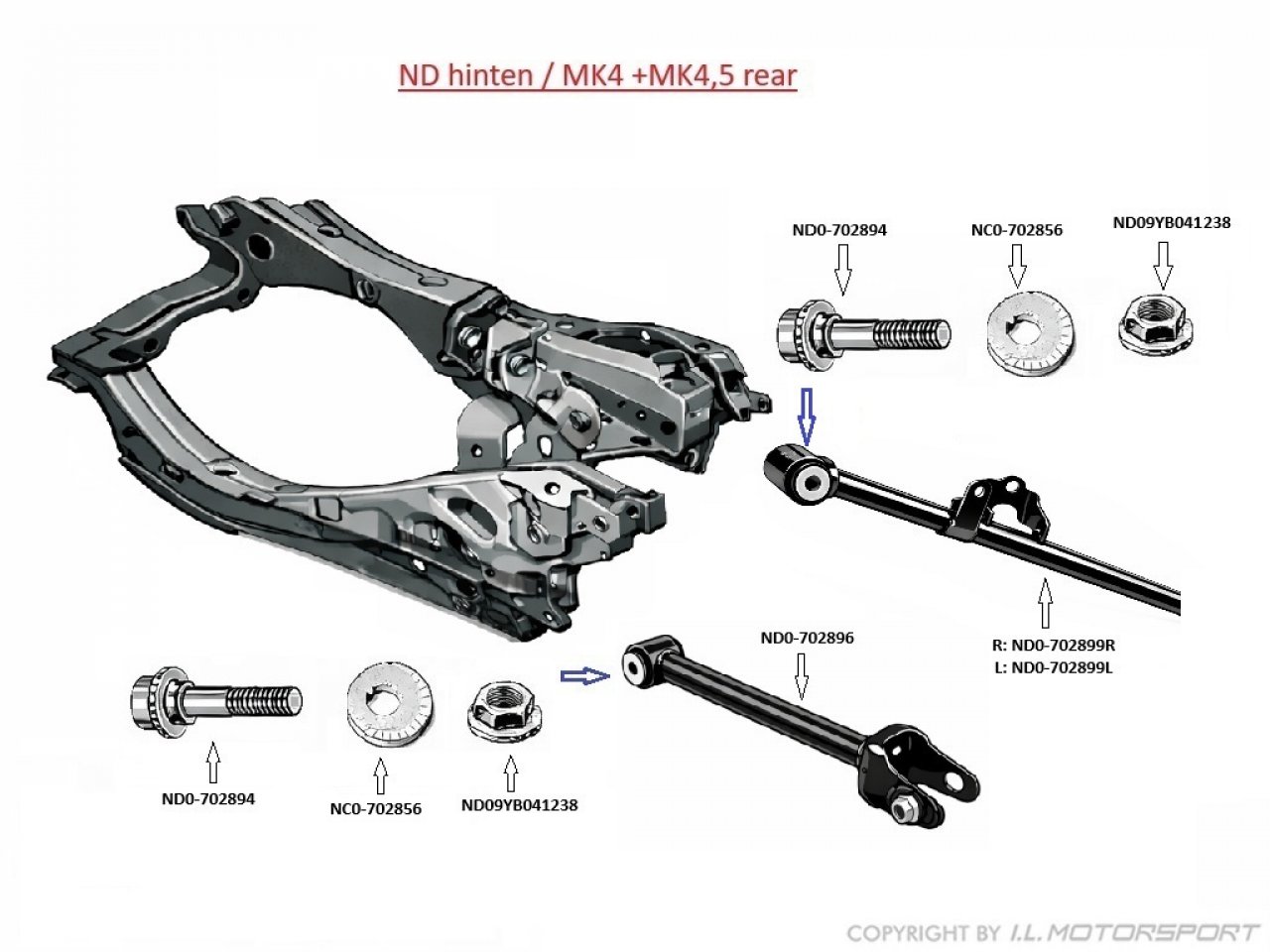 ND hinten / MK4 +MK4,5 rear

ND0-702894

NC0-702856

ND09YB041238

R: ND0-702899R
L: ND0-702899L

ND0-702896

ND0-702894

NC0-702856

ND09YB041238

COPYRIGHT BY I.L.MOTORSPORT