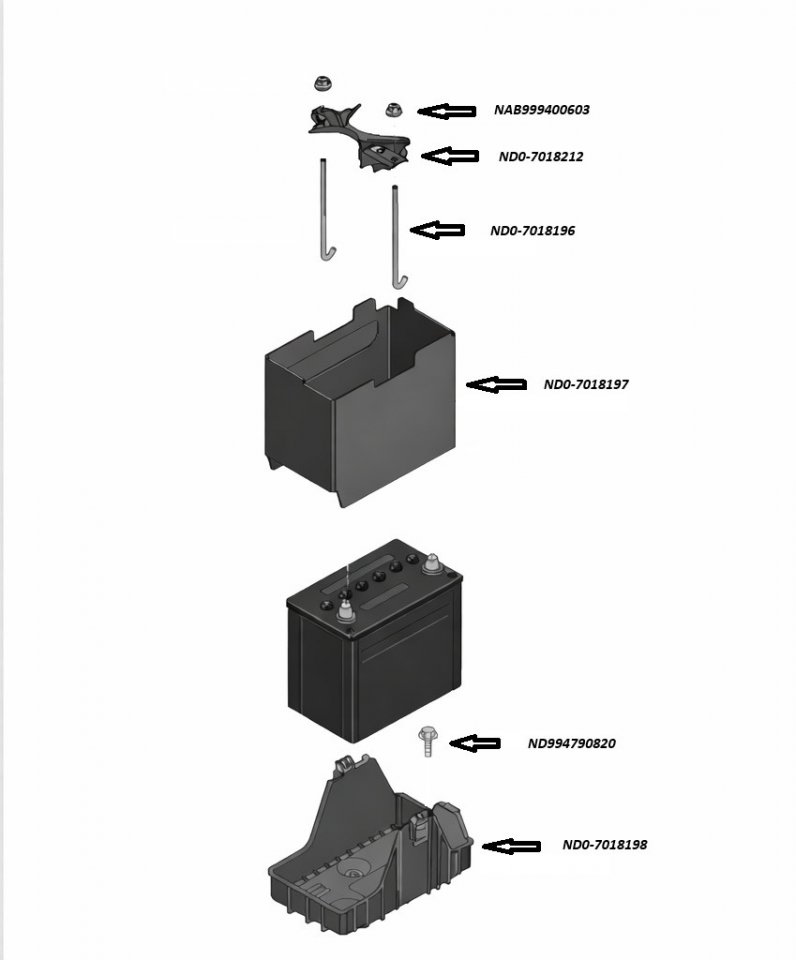 NAB999400603

ND0-7018212

ND0-7018196

ND0-7018197

ND994790820

ND0-7018198